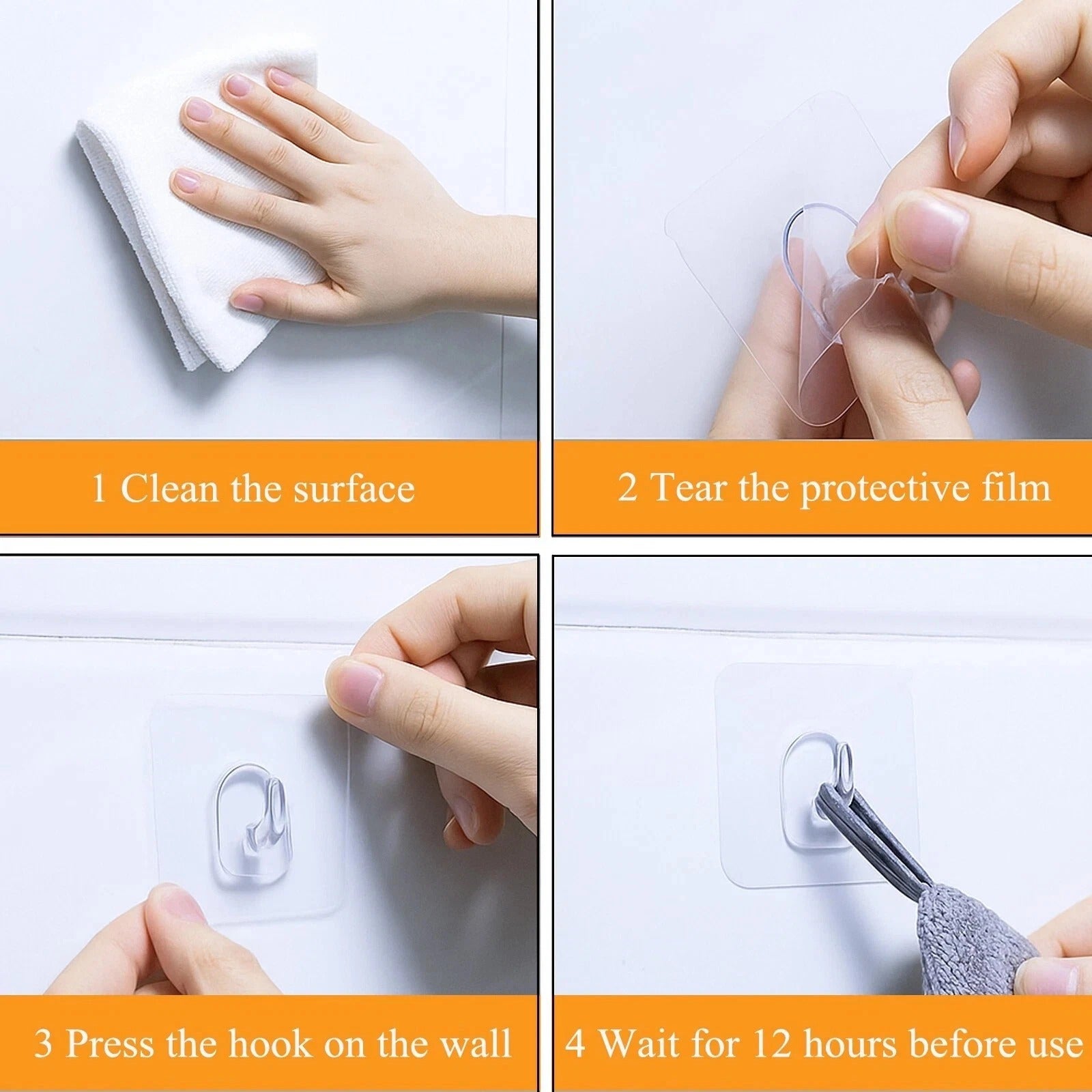 1 Clean the surface

2 Tear the protective film

3 Press the hook on the wall

4 Wait for 12 hours before use