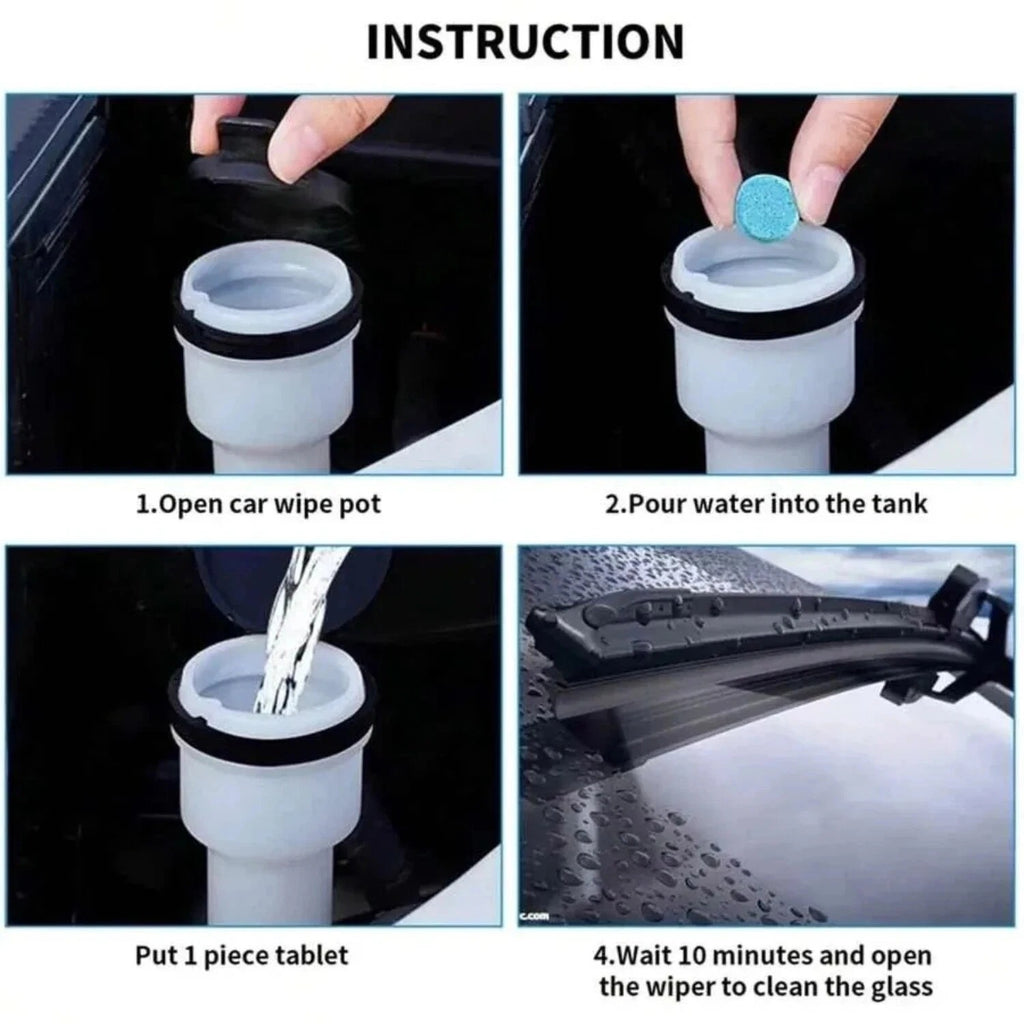 INSTRUCTION

1.Open car wipe pot

2.Pour water into the tank

Put 1 piece tablet

c.com

4.Wait 10 minutes and open the wiper to clean the glass