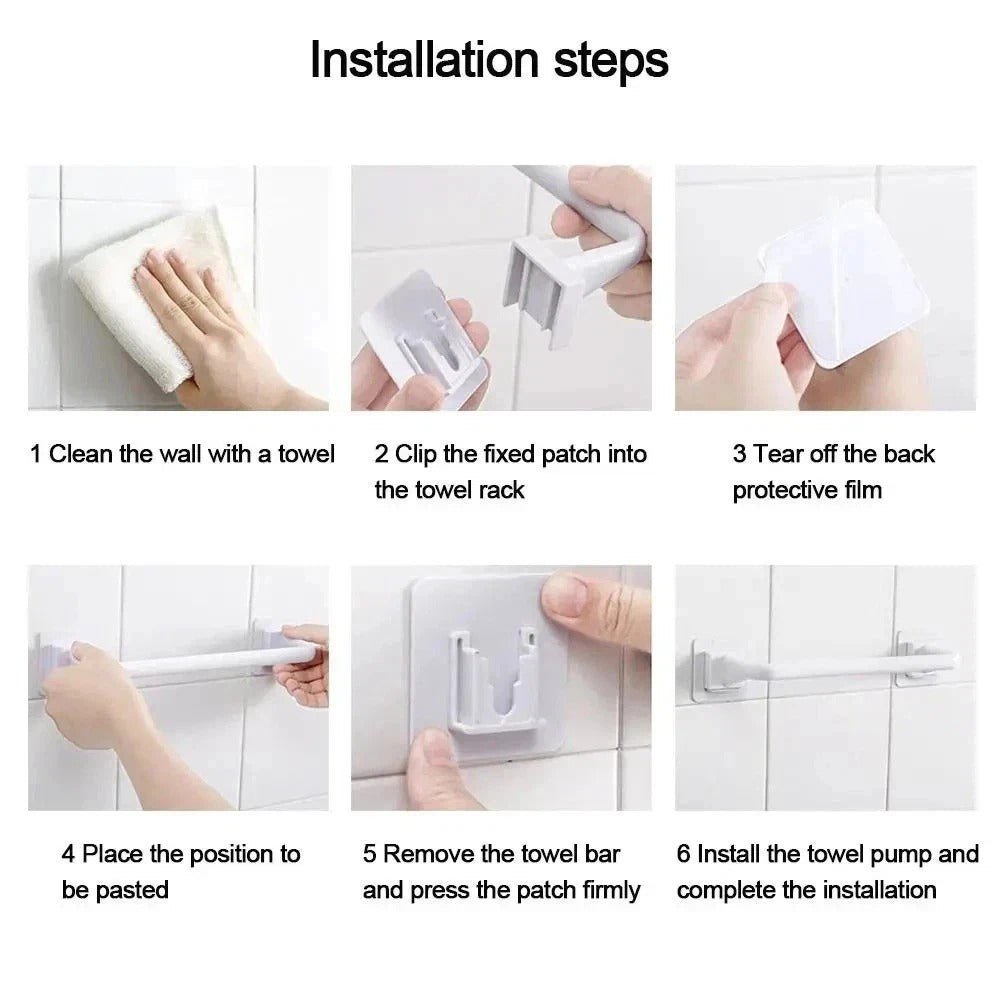 Installation steps

1 Clean the wall with a towel

2 Clip the fixed patch into the towel rack

3 Tear off the back protective film

4 Place the position to be pasted

5 Remove the towel bar and press the patch firmly

6 Install the towel pump and complete the installation